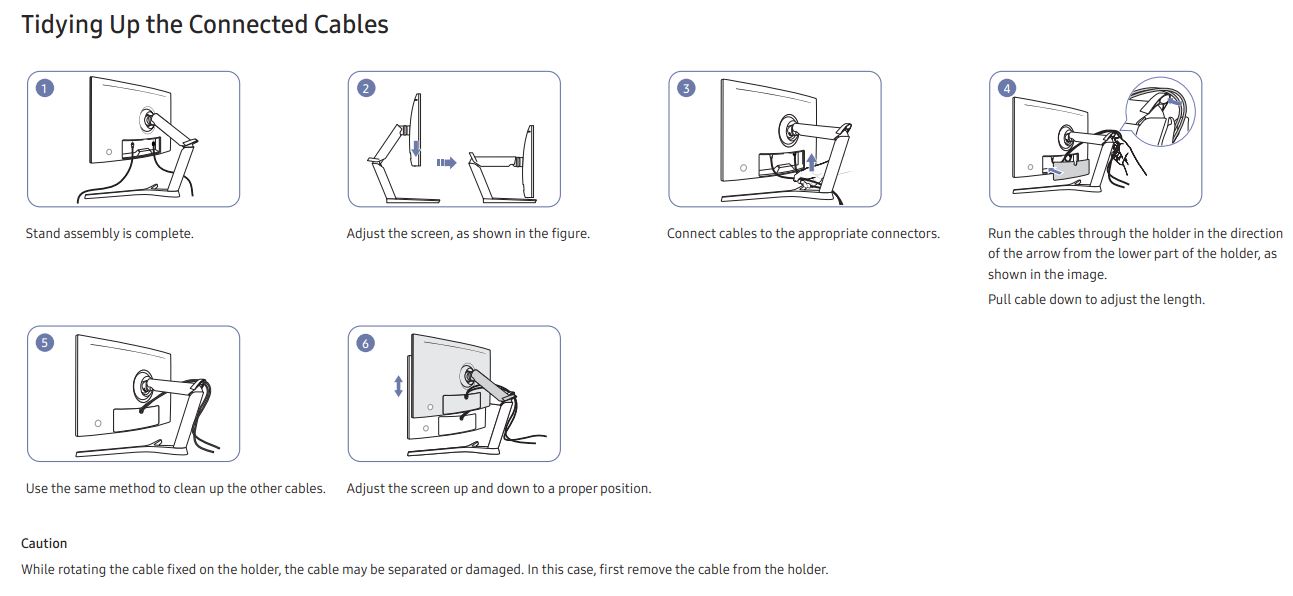 Tidying Up the Connected Cables

1

Stand assembly is complete.

2

Adjust the screen, as shown in the figure.

3

Connect cables to the appropriate connectors.

4

Run the cables through the holder in the direction of the arrow from the lower part of the holder, as shown in the image.

Pull cable down to adjust the length.

5

Use the same method to clean up the other cables.

6

Adjust the screen up and down to a proper position.

Caution

While rotating the cable fixed on the holder, the cable may be separated or damaged. In this case, first remove the cable from the holder.